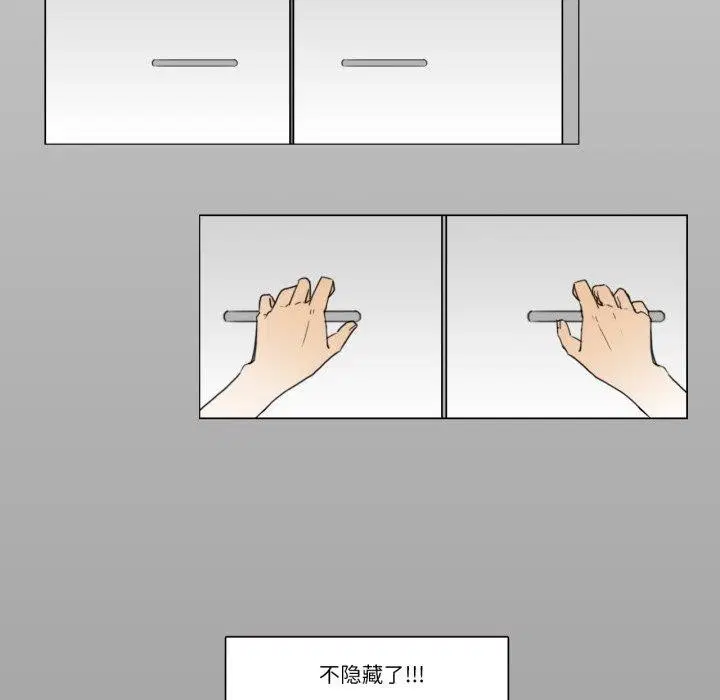 不隐藏了!!!