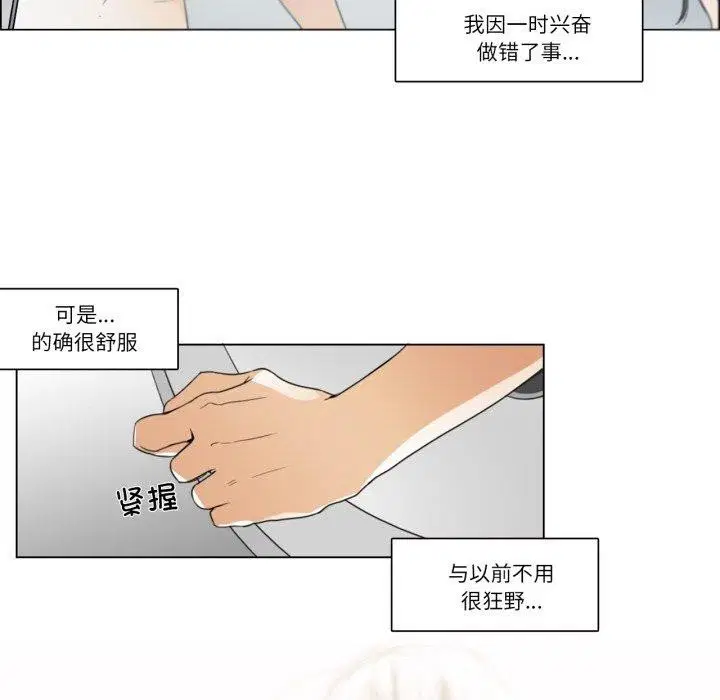 我因一时兴奋
做错了事...

可是...
的确很舒服

紧握

与以前不用
很狂野...